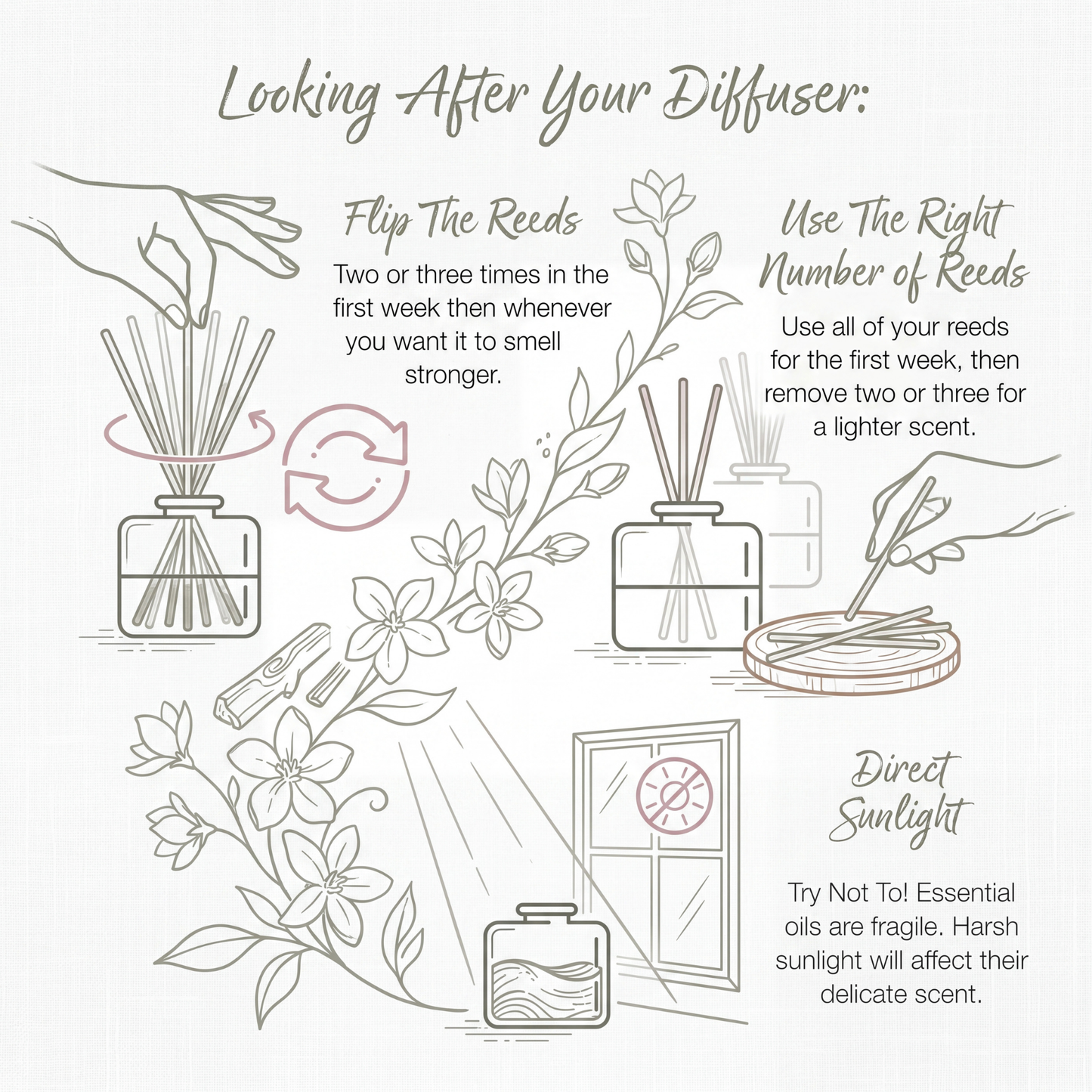 Looking After Your Diffuser:

Flip The Reeds

Two or three times in the first week then whenever you want it to smell stronger.

Use The Right Number of Reeds

Use all of your reeds for the first week, then remove two or three for a lighter scent.

Direct Sunlight

Try Not To! Essential oils are fragile. Harsh sunlight will affect their delicate scent.